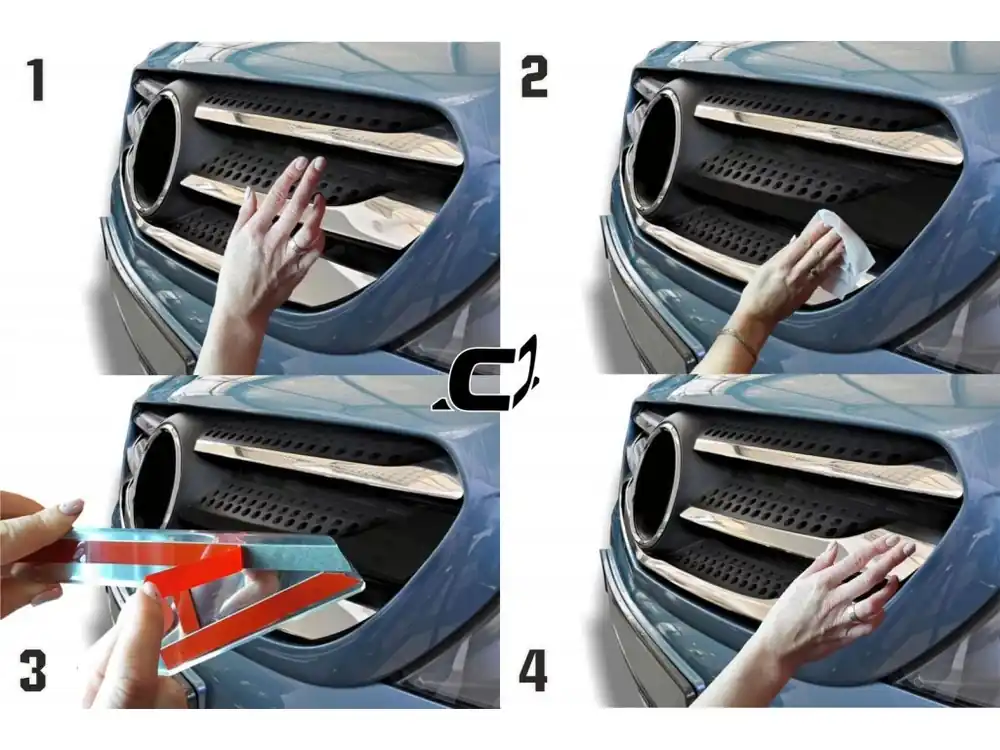 1

2

3

4